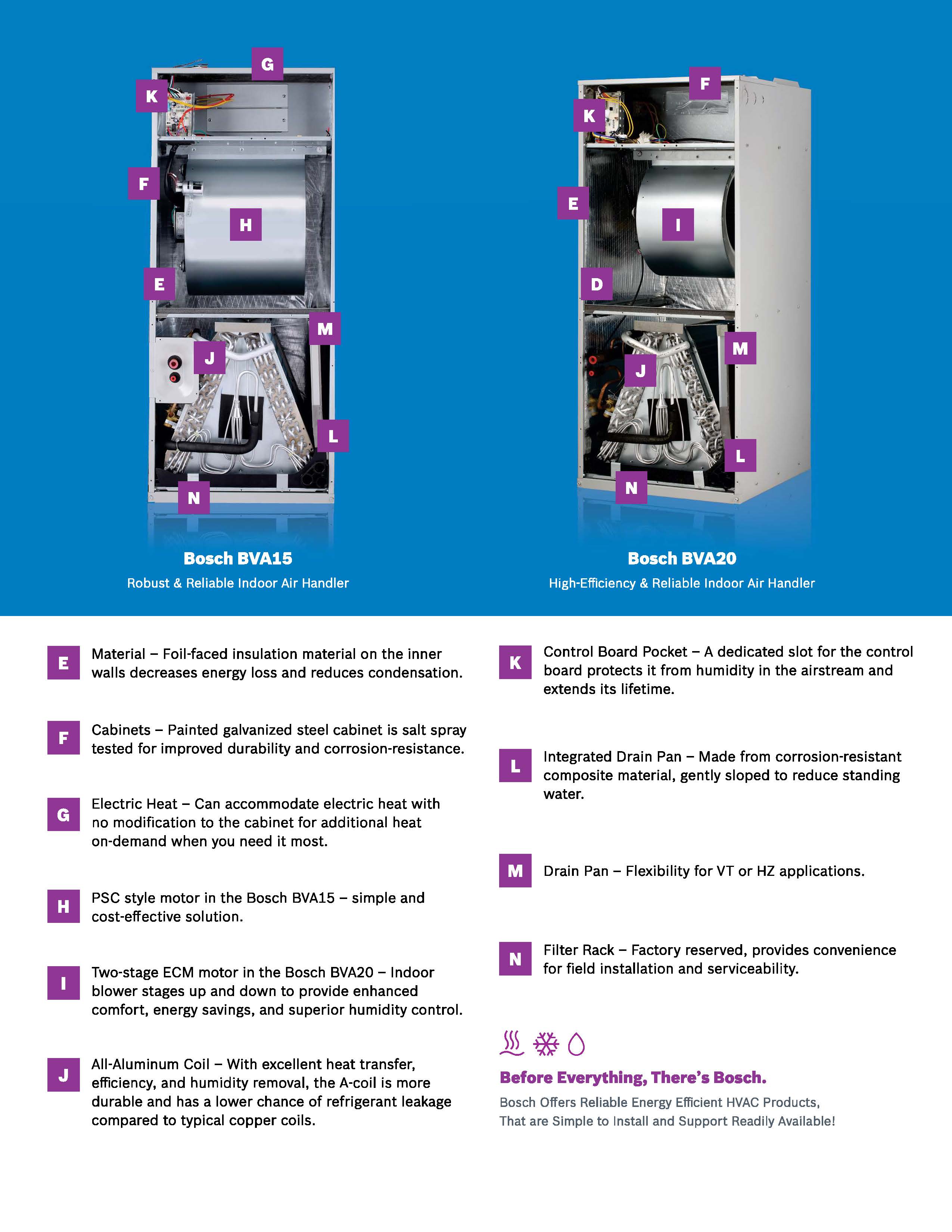 G

K

F

H

E

M

J

L

N

Bosch BVA15

Robust & Reliable Indoor Air Handler

F

K

E

I

D

M

J

L

N

Bosch BVA20

High-Efficiency & Reliable Indoor Air Handler

E Material – Foil-faced insulation material on the inner walls decreases energy loss and reduces condensation.

F Cabinets – Painted galvanized steel cabinet is salt spray tested for improved durability and corrosion-resistance.

G Electric Heat – Can accommodate electric heat with no modification to the cabinet for additional heat on-demand when you need it most.

H PSC style motor in the Bosch BVA15 – simple and cost-effective solution.

I Two-stage ECM motor in the Bosch BVA20 – Indoor blower stages up and down to provide enhanced comfort, energy savings, and superior humidity control.

J All-Aluminum Coil – With excellent heat transfer, efficiency, and humidity removal, the A-coil is more durable and has a lower chance of refrigerant leakage compared to typical copper coils.

K Control Board Pocket – A dedicated slot for the control board protects it from humidity in the airstream and extends its lifetime.

L Integrated Drain Pan – Made from corrosion-resistant composite material, gently sloped to reduce standing water.

M Drain Pan – Flexibility for VT or HZ applications.

N Filter Rack – Factory reserved, provides convenience for field installation and serviceability.

Before Everything, There's Bosch.

Bosch Offers Reliable Energy Efficient HVAC Products, That are Simple to Install and Support Readily Available!